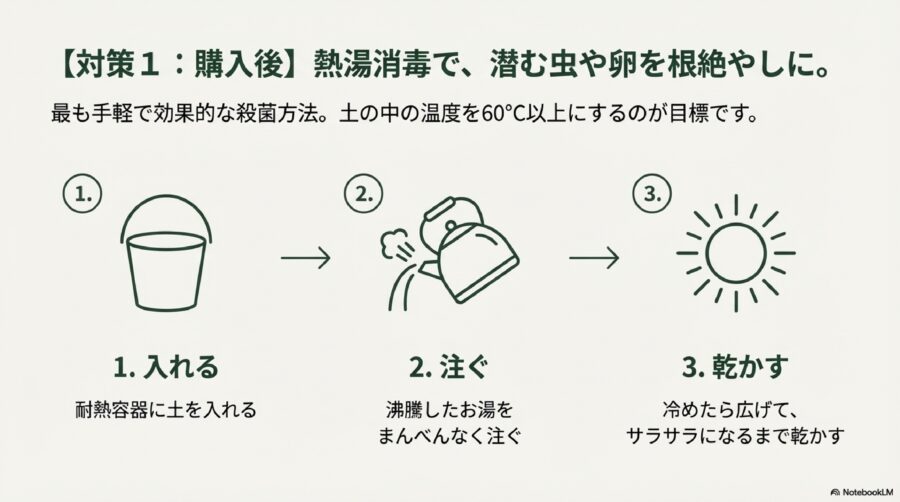 【対策１：購入後】熱湯消毒で、潜む虫や卵を根絶やしに。

最も手軽で効果的な殺菌方法。土の中の温度を60°C以上にするのが目標です。

1.

2.

3.

1. 入れる

耐熱容器に土を入れる

2. 注ぐ

沸騰したお湯を
まんべんなく注ぐ

3. 乾かす

冷めたら広げて、
サラサラになるまで乾かす

NotebookLM