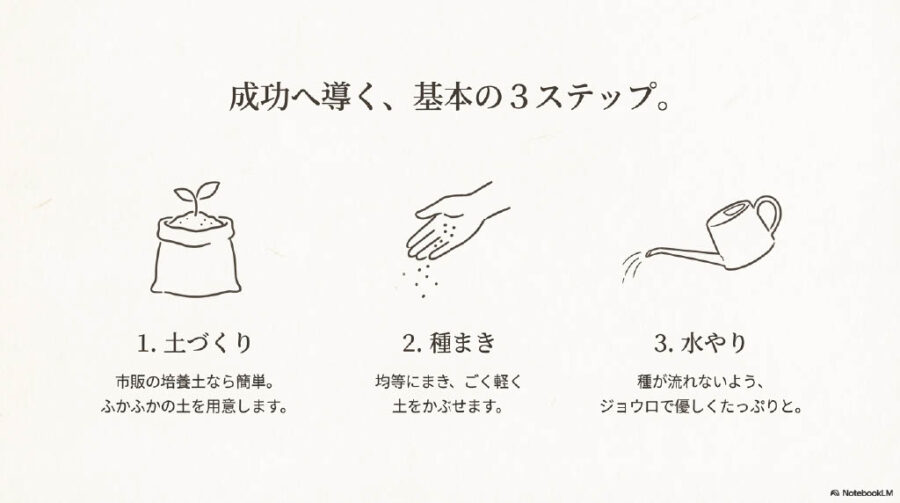 成功へ導く、基本の３ステップ。

1. 土づくり

市販の培養土なら簡単。
ふかふかの土を用意します。

2. 種まき

均等にまき、ごく軽く
土をかぶせます。

3. 水やり

種が流れないよう、
ジョウロで優しくたっぷりと。

NotebookLM