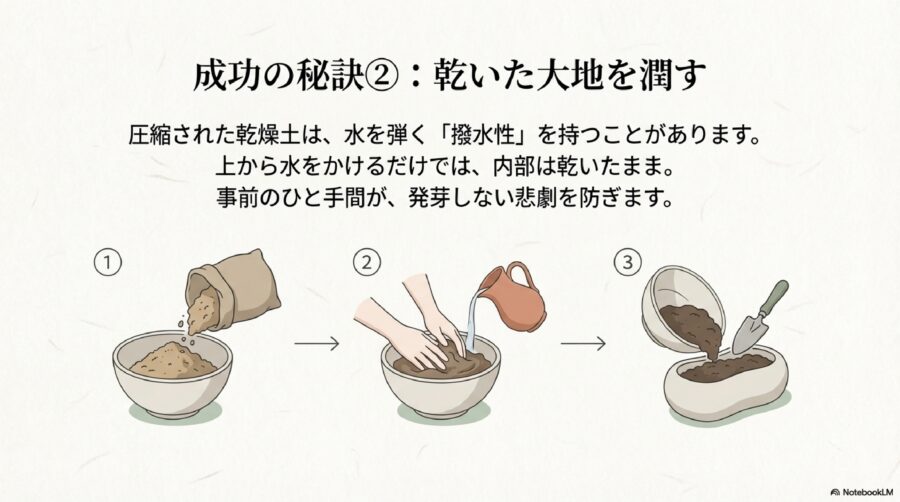 成功の秘訣②：乾いた大地を潤す

圧縮された乾燥土は、水を弾く「撥水性」を持つことがあります。
上から水をかけるだけでは、内部は乾いたまま。
事前のひと手間が、発芽しない悲劇を防ぎます。

①

②

③

NotebookLM