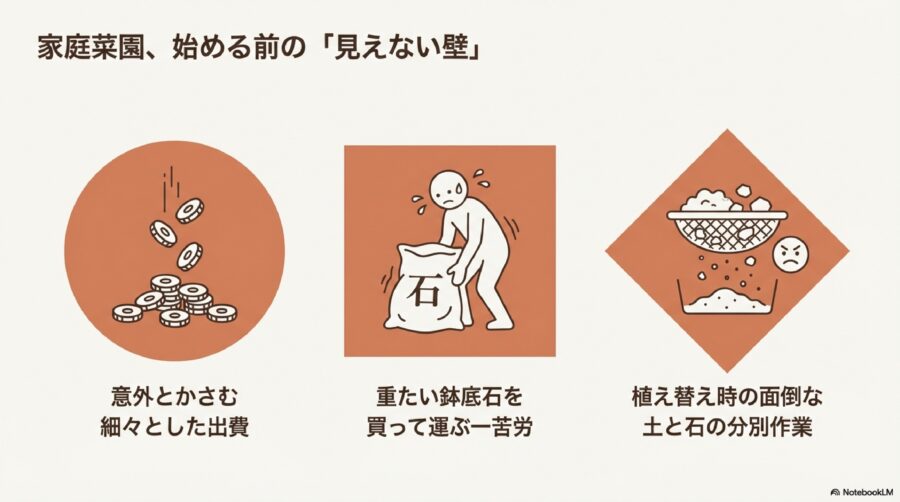 家庭菜園、始める前の「見えない壁」

石

意外とかさむ
細々とした出費

重たい鉢底石を
買って運ぶ一苦労

植え替え時の面倒な
土と石の分別作業

NotebookLM