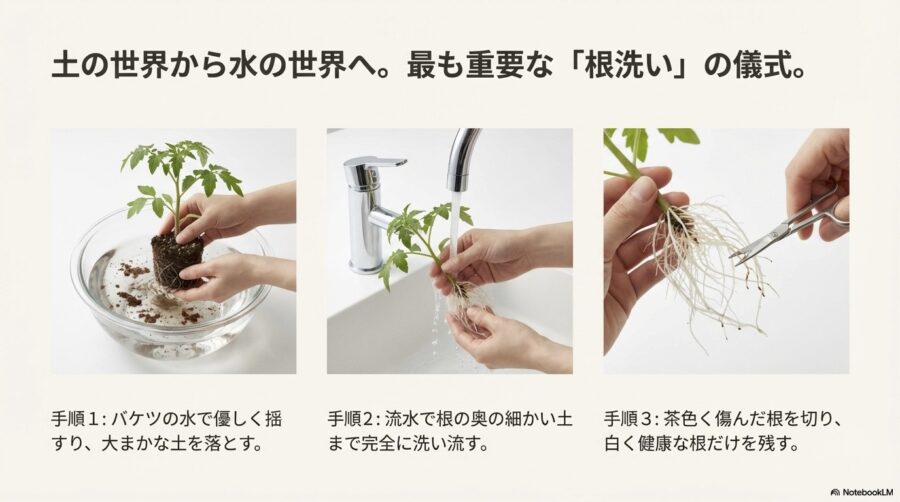 土の世界から水の世界へ。最も重要な「根洗い」の儀式。

手順1: バケツの水で優しく揺すり、大まかな土を落とす。

手順2: 流水で根の奥の細かい土まで完全に洗い流す。

手順3: 茶色く傷んだ根を切り、白く健康な根だけを残す。

NotebookLM